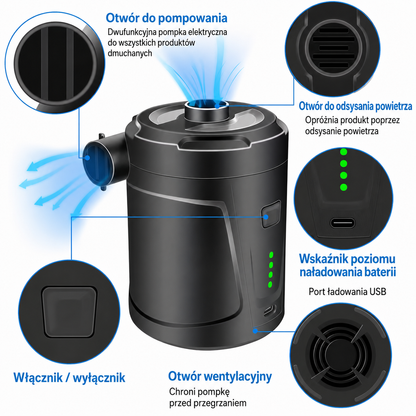 Otwór do pompowania

Dwufunkcyjna pompka elektryczna do wszystkich produktów dmuchanych

Otwór do odsysania powietrza

Opróżnia produkt poprzez odsysanie powietrza

Wskaźnik poziomu naładowania baterii

Port ładowania USB

Włącznik / wyłącznik

Otwór wentylacyjny

Chroni pompkę przed przegrzaniem